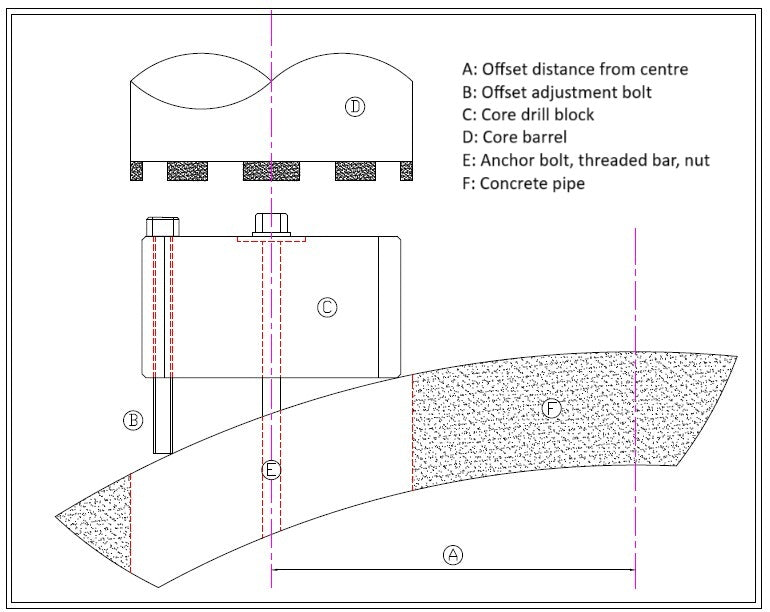 A: Offset distance from centre
B: Offset adjustment bolt
C: Core drill block
D: Core barrel
E: Anchor bolt, threaded bar, nut
F: Concrete pipe

D

C

B

F

E

A